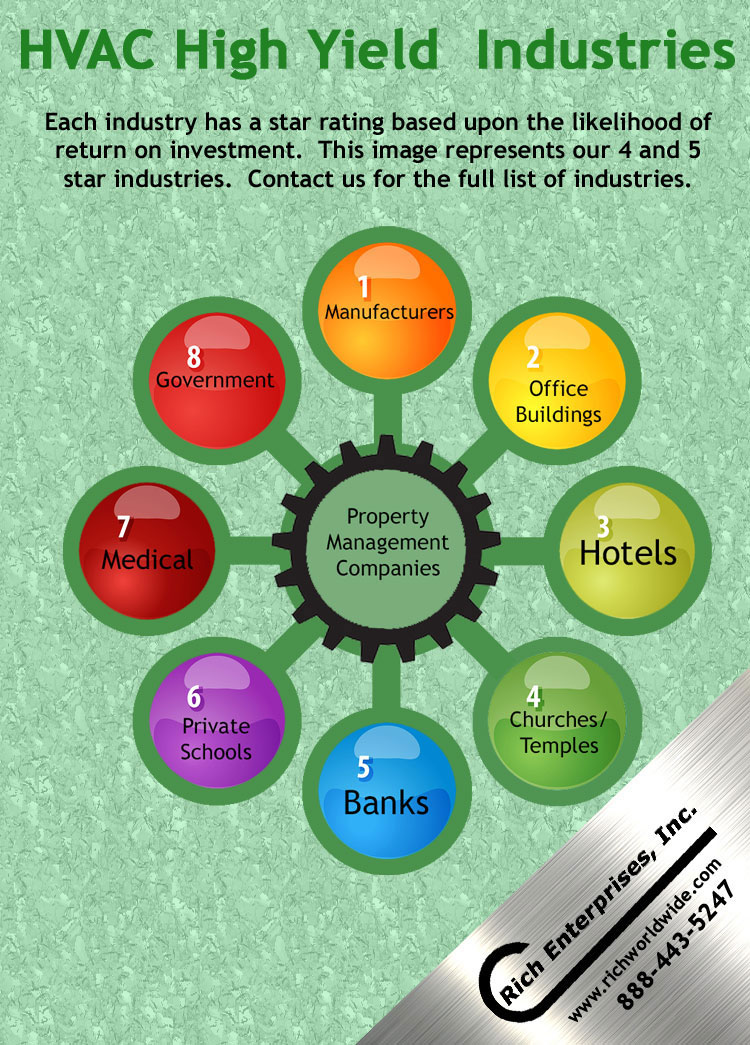 HVAC High Yield Industries

Each industry has a star rating based upon the likelihood of return on investment. This image represents our 4 and 5 star industries. Contact us for the full list of industries.

Property Management Companies

1
Manufacturers

2
Office Buildings

3
Hotels

4
Churches/ Temples

5
Banks

6
Private Schools

7
Medical

8
Government

Rich Enterprises, Inc.
www.richworldwide.com
888-443-5247